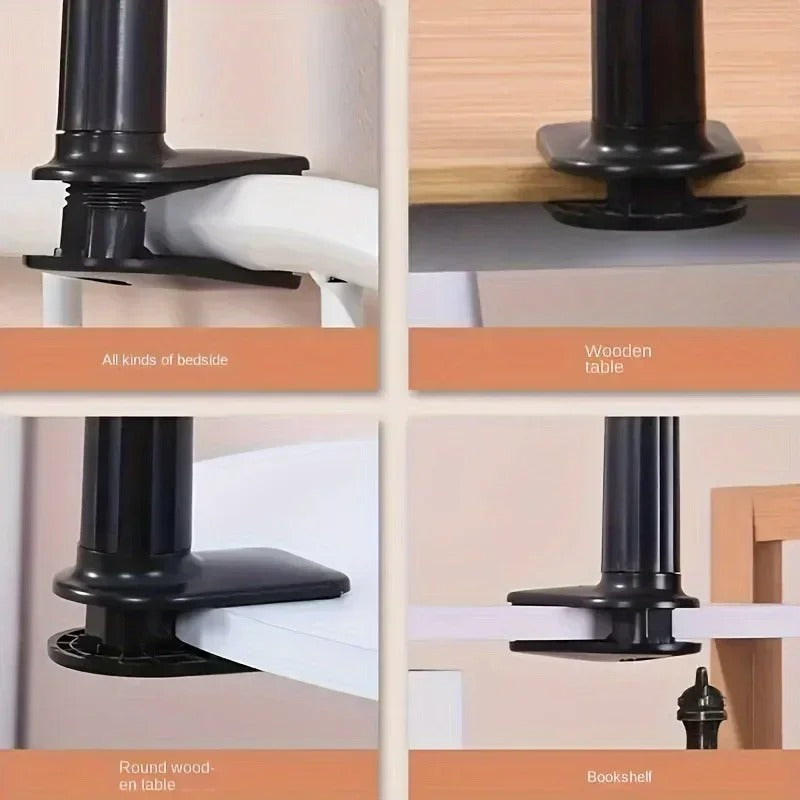 All kinds of bedside

Wooden table

Round wooden table

Bookshelf